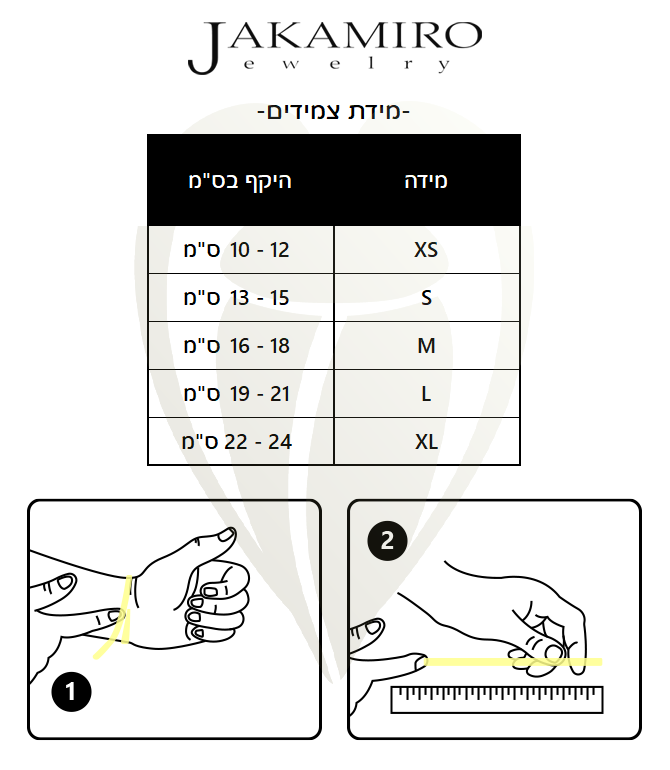 JAKAMIRO
Jewelry

-מידת צמידים-

| מידה | היקף בס"מ |
|---|---|
| XS | 10 - 12 ס"מ |
| S | 13 - 15 ס"מ |
| M | 16 - 18 ס"מ |
| L | 19 - 21 ס"מ |
| XL | 22 - 24 ס"מ |

1

2